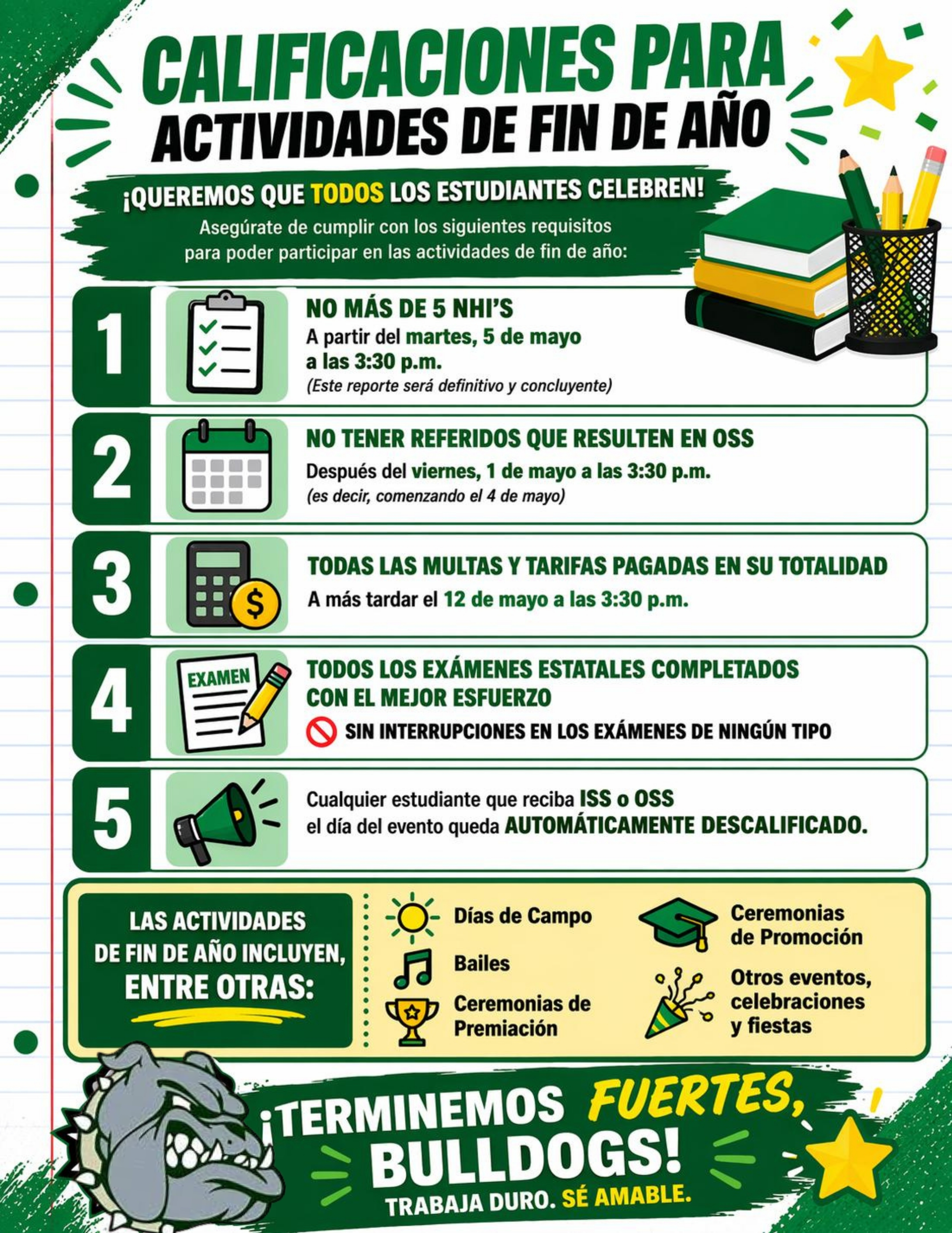 CALIFICACIONES PARA ACTIVIDADES DE FIN DE AÑO

¡QUEREMOS QUE TODOS LOS ESTUDIANTES CELEBREN!

Asegúrate de cumplir con los siguientes requisitos para poder participar en las actividades de fin de año:

1 NO MÁS DE 5 NHI'S
A partir del martes, 5 de mayo a las 3:30 p.m.
(Este reporte será definitivo y concluyente)

2 NO TENER REFERIDOS QUE RESULTEN EN OSS
Después del viernes, 1 de mayo a las 3:30 p.m.
(es decir, comenzando el 4 de mayo)

3 TODAS LAS MULTAS Y TARIFAS PAGADAS EN SU TOTALIDAD
A más tardar el 12 de mayo a las 3:30 p.m.

4 EXAMEN
TODOS LOS EXÁMENES ESTATALES COMPLETADOS CON EL MEJOR ESFUERZO
SIN INTERRUPCIONES EN LOS EXÁMENES DE NINGÚN TIPO

5 Cualquier estudiante que reciba ISS o OSS el día del evento queda AUTOMÁTICAMENTE DESCALIFICADO.

LAS ACTIVIDADES DE FIN DE AÑO INCLUYEN, ENTRE OTRAS:

Días de Campo
Bailes
Ceremonias de Premiación
Ceremonias de Promoción
Otros eventos, celebraciones y fiestas

¡TERMINEMOS FUERTES, BULLDOGS!
TRABAJA DURO. SÉ AMABLE.